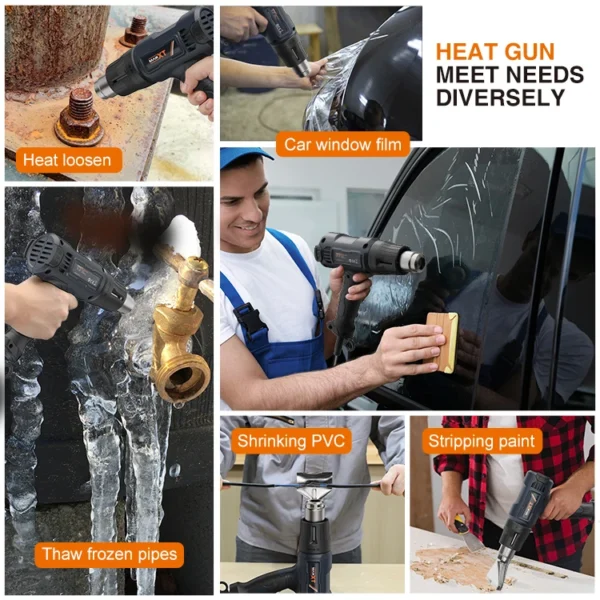 HEAT GUN
MEET NEEDS
DIVERSELY

Heat loosen

Car window film

Thaw frozen pipes

Shrinking PVC

Stripping paint